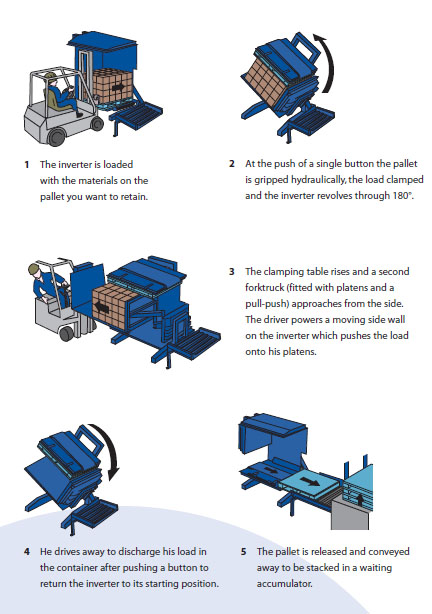 1 The inverter is loaded with the materials on the pallet you want to retain.

2 At the push of a single button the pallet is gripped hydraulically, the load clamped and the inverter revolves through 180°.

3 The clamping table rises and a second forktruck (fitted with platens and a pull-push) approaches from the side. The driver powers a moving side wall on the inverter which pushes the load onto his platens.

4 He drives away to discharge his load in the container after pushing a button to return the inverter to its starting position.

5 The pallet is released and conveyed away to be stacked in a waiting accumulator.